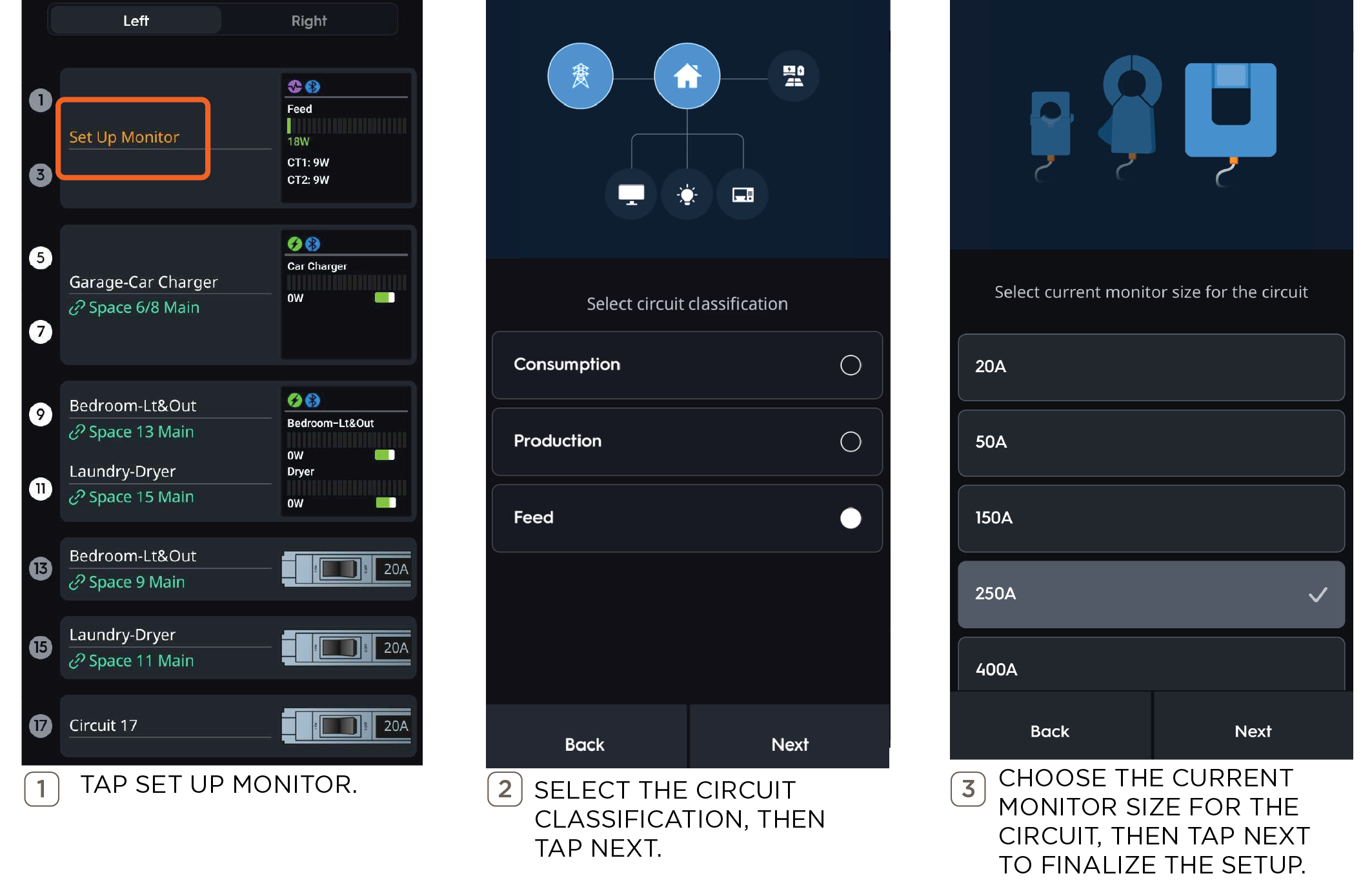 Left Right

1

Set Up Monitor

3

Feed
18W
CT1: 9W
CT2: 9W

5

Garage-Car Charger
Space 6/8 Main

7

Car Charger
0W

9

Bedroom-Lt&Out
Space 13 Main

11

Laundry-Dryer
Space 15 Main

Bedroom-Lt&Out
0W
Dryer
0W

13

Bedroom-Lt&Out
Space 9 Main

20A

15

Laundry-Dryer
Space 11 Main

20A

17

Circuit 17

20A

1 TAP SET UP MONITOR.

Select circuit classification

Consumption

Production

Feed

Back Next

2 SELECT THE CIRCUIT CLASSIFICATION, THEN TAP NEXT.

Select current monitor size for the circuit

20A

50A

150A

250A

400A

Back Next

3 CHOOSE THE CURRENT MONITOR SIZE FOR THE CIRCUIT, THEN TAP NEXT TO FINALIZE THE SETUP.